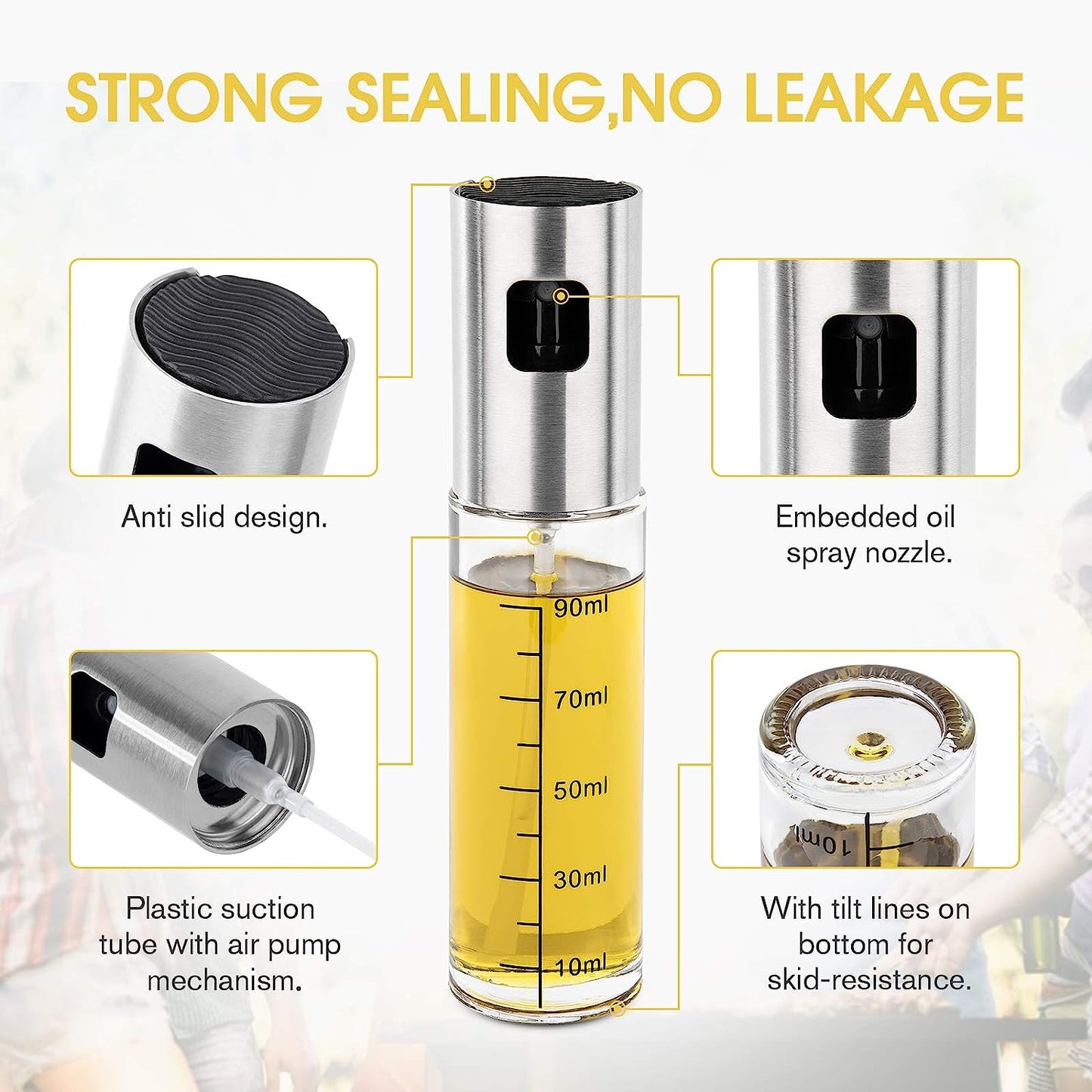 STRONG SEALING,NO LEAKAGE

Anti slid design.

Embedded oil spray nozzle.

90ml

70ml

50ml

30ml

10ml

Plastic suction tube with air pump mechanism.

10ml

With tilt lines on bottom for skid-resistance.