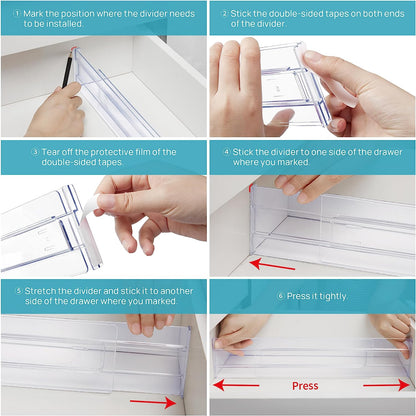 ① Mark the position where the divider needs to be installed.

② Stick the double-sided tapes on both ends of the divider.

③ Tear off the protective film of the double-sided tapes.

④ Stick the divider to one side of the drawer where you marked.

⑤ Stretch the divider and stick it to another side of the drawer where you marked.

⑥ Press it tightly.

Press