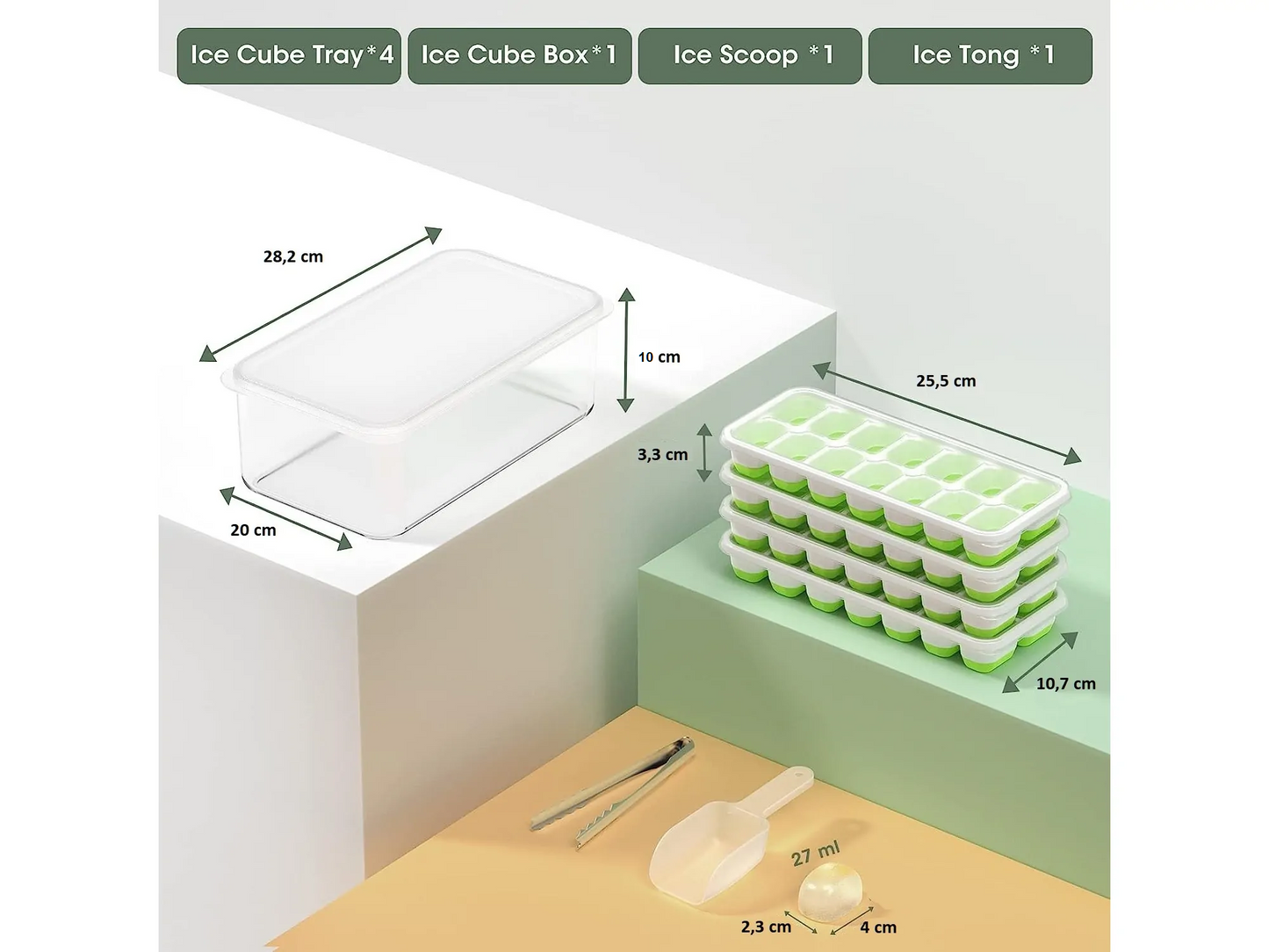 Ice Cube Tray*4

Ice Cube Box*1

Ice Scoop *1

Ice Tong *1

28,2 cm

10 cm

20 cm

25,5 cm

3,3 cm

10,7 cm

27 ml

2,3 cm

4 cm